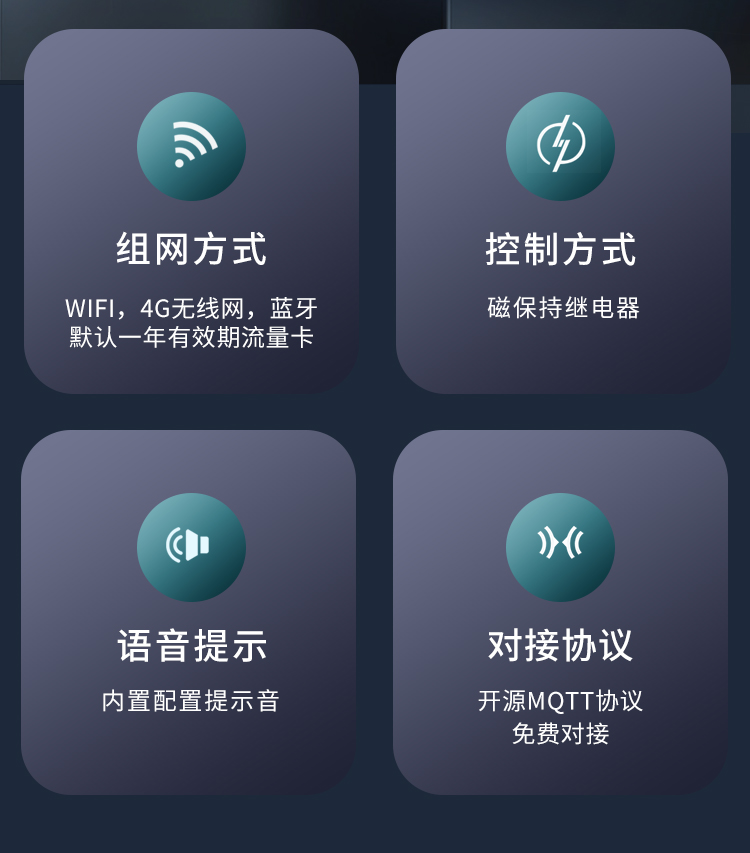 组网方式

WIFI，4G无线网，蓝牙
默认一年有效期流量卡

控制方式

磁保持继电器

语音提示

内置配置提示音

对接协议

开源MQTT协议
免费对接