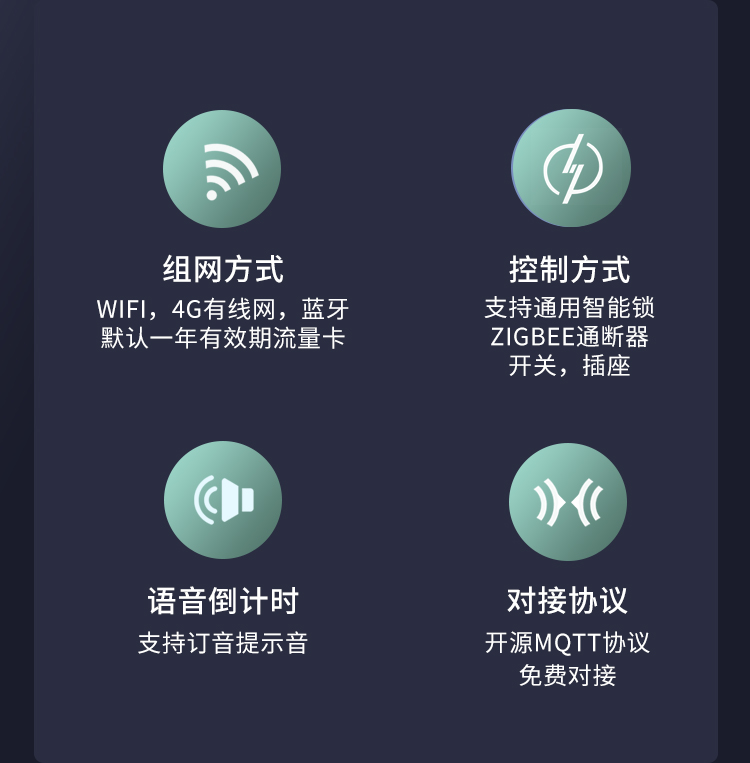 组网方式

WIFI，4G有线网，蓝牙
默认一年有效期流量卡

控制方式

支持通用智能锁
ZIGBEE通断器
开关，插座

语音倒计时

支持订音提示音

对接协议

开源MQTT协议
免费对接