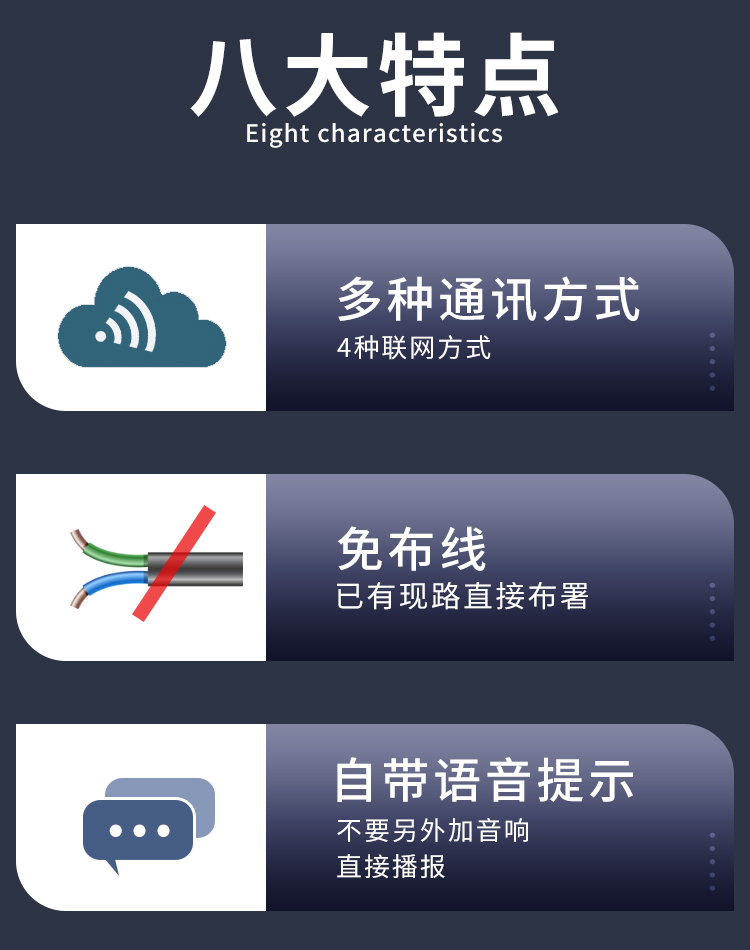 八大特点
Eight characteristics

多种通讯方式
4种联网方式

免布线
已有现路直接布署

自带语音提示
不要另外加音响
直接播报